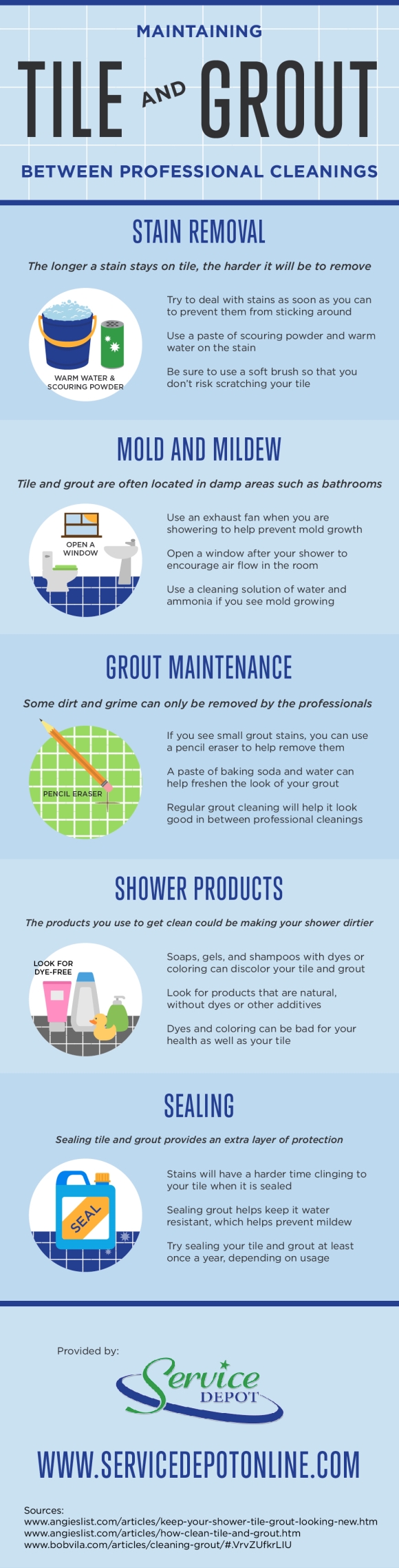 MAINTAINING
TILE AND GROUT
BETWEEN PROFESSIONAL CLEANINGS

STAIN REMOVAL

The longer a stain stays on tile, the harder it will be to remove

WARM WATER & SCOURING POWDER

Try to deal with stains as soon as you can to prevent them from sticking around

Use a paste of scouring powder and warm water on the stain

Be sure to use a soft brush so that you don't risk scratching your tile

MOLD AND MILDEW

Tile and grout are often located in damp areas such as bathrooms

OPEN A WINDOW

Use an exhaust fan when you are showering to help prevent mold growth

Open a window after your shower to encourage air flow in the room

Use a cleaning solution of water and ammonia if you see mold growing

GROUT MAINTENANCE

Some dirt and grime can only be removed by the professionals

PENCIL ERASER

If you see small grout stains, you can use a pencil eraser to help remove them

A paste of baking soda and water can help freshen the look of your grout

Regular grout cleaning will help it look good in between professional cleanings

SHOWER PRODUCTS

The products you use to get clean could be making your shower dirtier

LOOK FOR DYE-FREE

Soaps, gels, and shampoos with dyes or coloring can discolor your tile and grout

Look for products that are natural, without dyes or other additives

Dyes and coloring can be bad for your health as well as your tile

SEALING

Sealing tile and grout provides an extra layer of protection

SEAL

Stains will have a harder time clinging to your tile when it is sealed

Sealing grout helps keep it water resistant, which helps prevent mildew

Try sealing your tile and grout at least once a year, depending on usage

Provided by:

Service DEPOT

WWW.SERVICEDEPOTONLINE.COM

Sources:
www.angieslist.com/articles/keep-your-shower-tile-grout-looking-new.htm
www.angieslist.com/articles/how-clean-tile-and-grout.htm
www.bobvila.com/articles/cleaning-grout/#.VrvZUfkrLIU